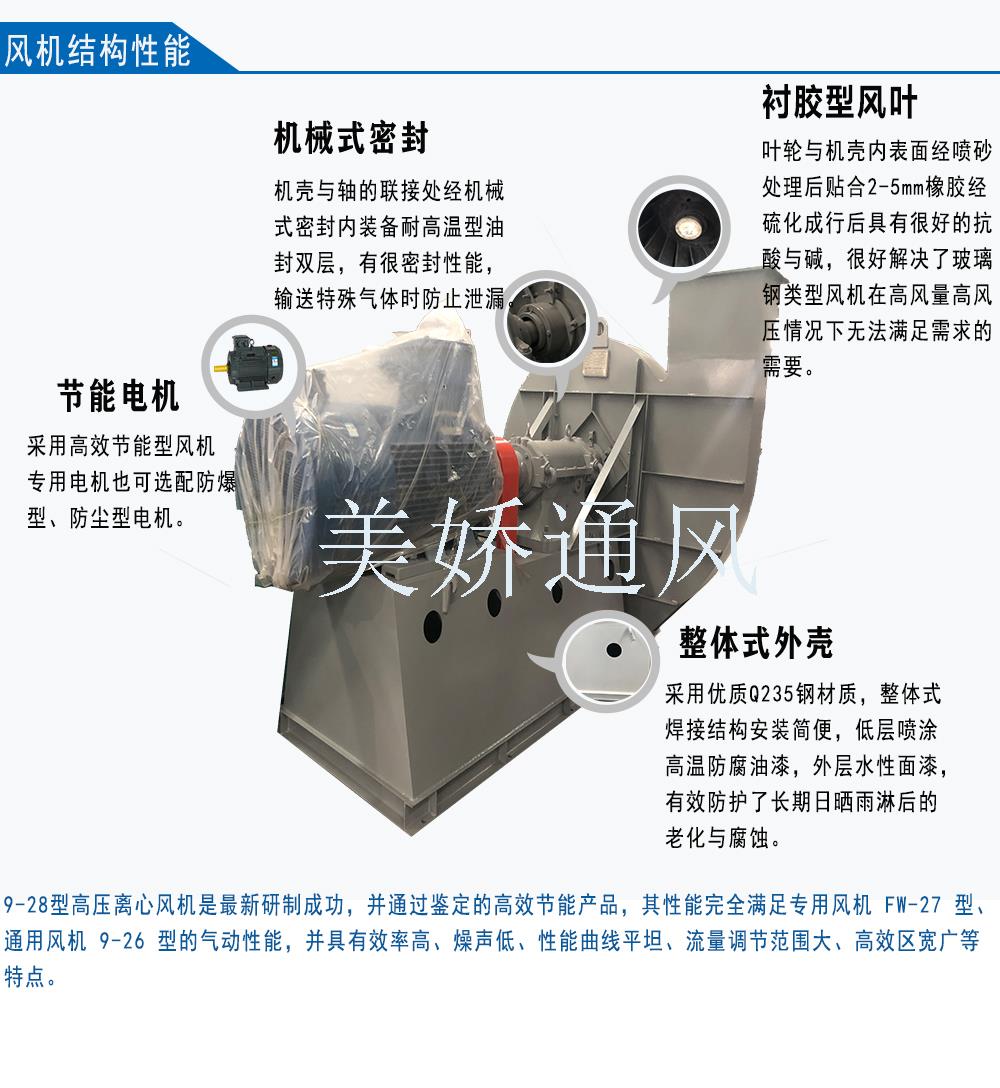 风机结构性能

机械式密封

机壳与轴的联接处经机械式密封内装备耐高温型油封双层，有很密封性能，输送特殊气体时防止泄漏。

衬胶型风叶

叶轮与机壳内表面经喷砂处理后贴合2-5mm橡胶经硫化成行后具有很好的抗酸与碱，很好解决了玻璃钢类型风机在高风量高风压情况下无法满足需求的需要。

节能电机

采用高效节能型风机专用电机也可选配防爆型、防尘型电机。

美娇通风

整体式外壳

采用优质Q235钢材质，整体式焊接结构安装简便，低层喷涂高温防腐油漆，外层水性面漆，有效防护了长期日晒雨淋后的老化与腐蚀。

9-28型高压离心风机是最新研制成功，并通过鉴定的高效节能产品，其性能完全满足专用风机 FW-27 型、通用风机 9-26 型的气动性能，并具有效率高、燥声低、性能曲线平坦、流量调节范围大、高效区宽广等特点。